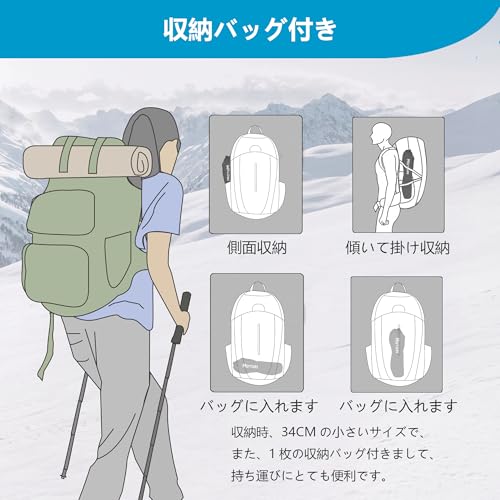 収納バッグ付き

側面収納

傾いて掛け収納

バッグに入れます

バッグに入れます

収納時、34CM の小さいサイズで、
また、1 枚の収納バッグ付きまして、
持ち運びにとても便利です。