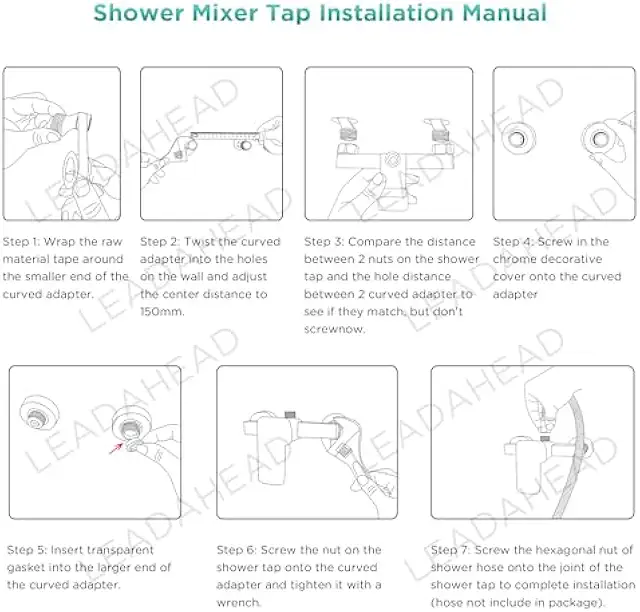 Shower Mixer Tap Installation Manual

Step 1: Wrap the raw material tape around the smaller end of the curved adapter.

Step 2: Twist the curved adapter into the holes on the wall and adjust the center distance to 150mm.

Step 3: Compare the distance between 2 nuts on the shower tap and the hole distance between 2 curved adapter to see if they match, but don't screwnow.

Step 4: Screw in the chrome decorative cover onto the curved adapter

Step 5: Insert transparent gasket into the larger end of the curved adapter.

Step 6: Screw the nut on the shower tap onto the curved adapter and tighten it with a wrench.

Step 7: Screw the hexagonal nut of shower hose onto the joint of the shower tap to complete installation (hose not include in package).

LEADAHEAD