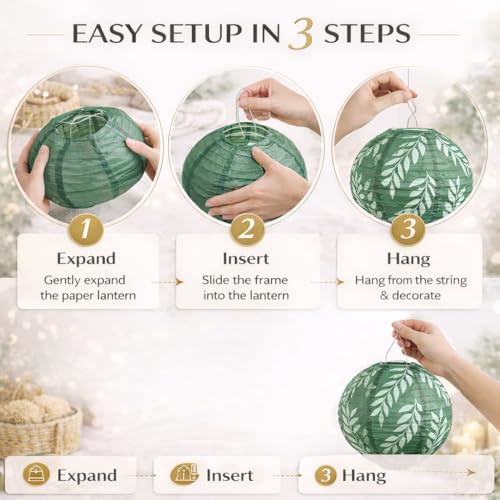 EASY SETUP IN 3 STEPS

1

Expand

Gently expand the paper lantern

2

Insert

Slide the frame into the lantern

3

Hang

Hang from the string & decorate

Expand

Insert

3 Hang