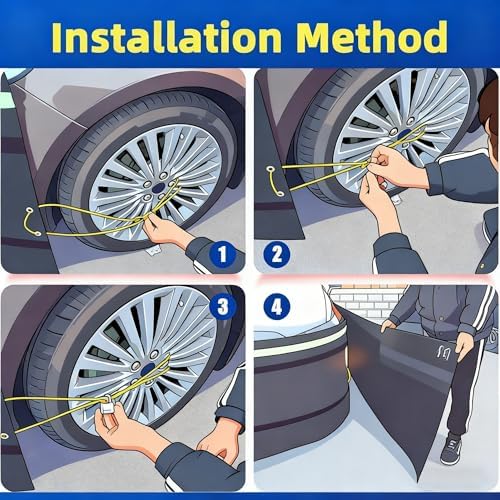 Installation Method

1

2

3

4