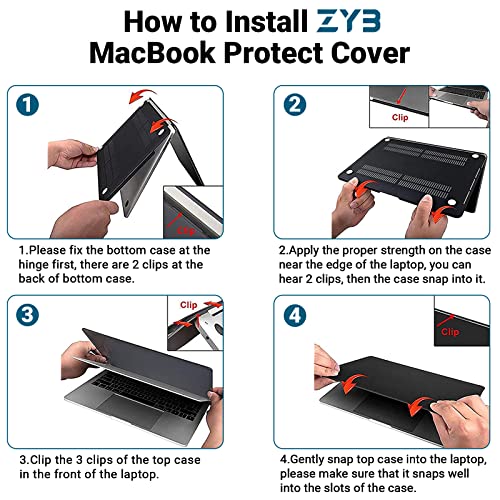 How to Install ZYB
MacBook Protect Cover

1

Clip

1.Please fix the bottom case at the hinge first, there are 2 clips at the back of bottom case.

2

Clip

2.Apply the proper strength on the case near the edge of the laptop, you can hear 2 clips, then the case snap into it.

3

Clip

3.Clip the 3 clips of the top case in the front of the laptop.

4

Clip

4.Gently snap top case into the laptop, please make sure that it snaps well into the slots of the case.