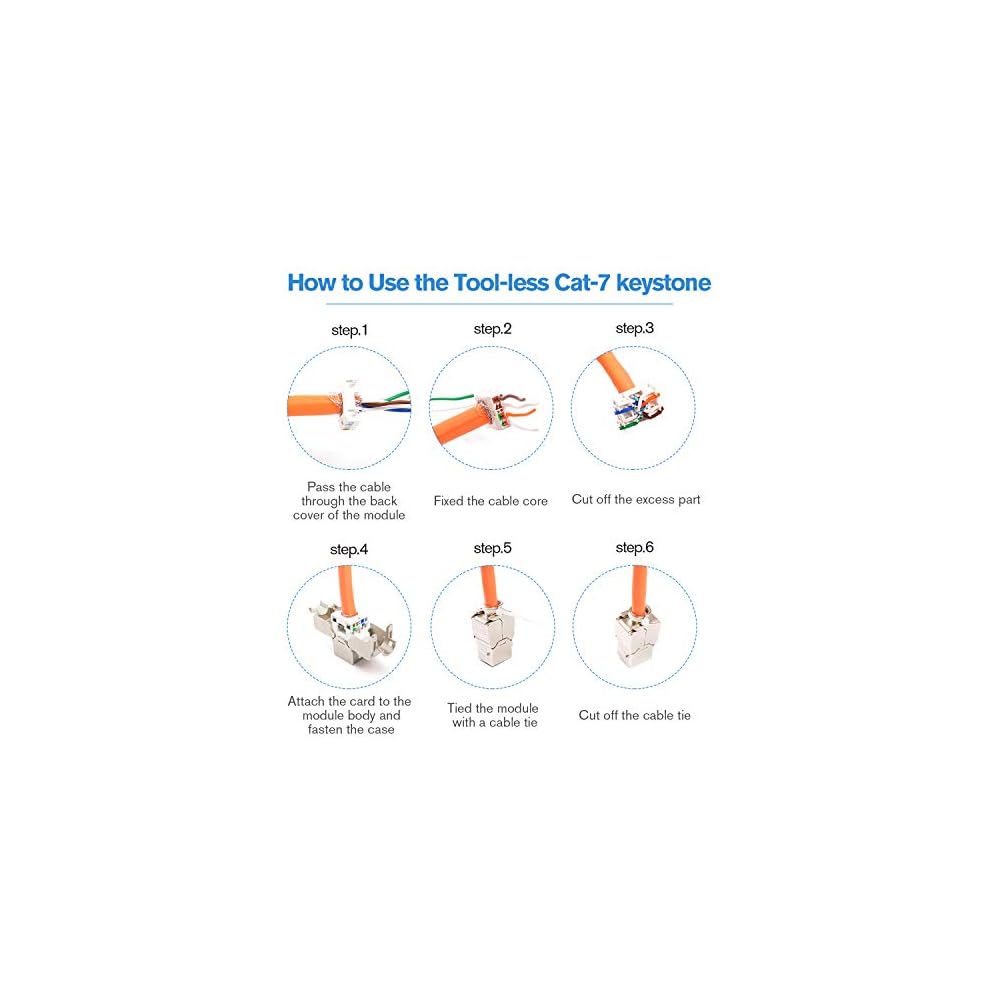 How to Use the Tool-less Cat-7 keystone

step.1

Pass the cable through the back cover of the module

step.2

Fixed the cable core

step.3

Cut off the excess part

step.4

Attach the card to the module body and fasten the case

step.5

Tied the module with a cable tie

step.6

Cut off the cable tie