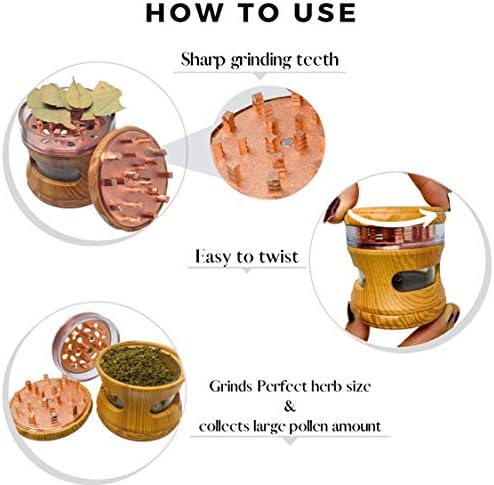 HOW TO USE

Sharp grinding teeth

Easy to twist

Grinds Perfect herb size
&
collects large pollen amount