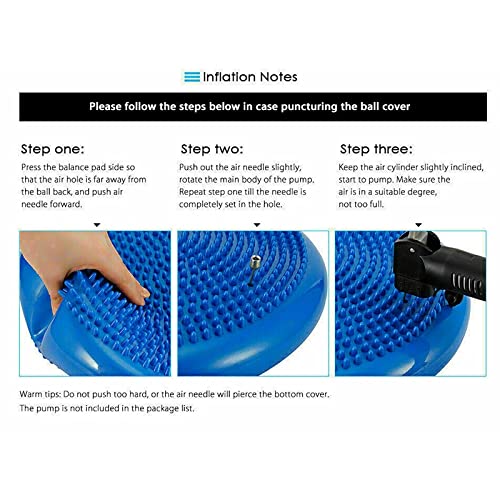 Inflation Notes

Please follow the steps below in case puncturing the ball cover

Step one:
Press the balance pad side so that the air hole is far away from the ball back, and push air needle forward.

Step two:
Push out the air needle slightly, rotate the main body of the pump. Repeat step one till the needle is completely set in the hole.

Step three:
Keep the air cylinder slightly inclined, start to pump. Make sure the air is in a suitable degree, not too full.

Warm tips: Do not push too hard, or the air needle will pierce the bottom cover.
The pump is not included in the package list.