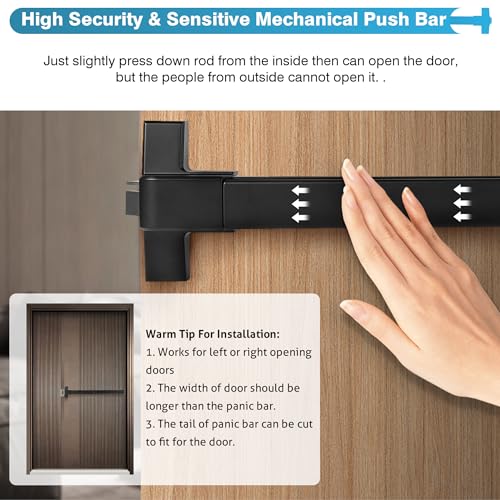 High Security & Sensitive Mechanical Push Bar

Just slightly press down rod from the inside then can open the door, but the people from outside cannot open it. .

Warm Tip For Installation:
1. Works for left or right opening doors
2. The width of door should be longer than the panic bar.
3. The tail of panic bar can be cut to fit for the door.