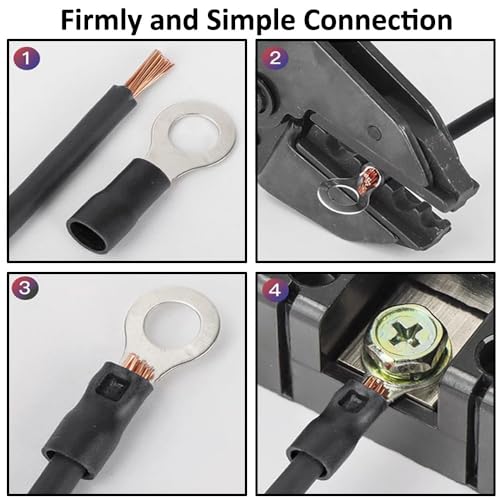 Firmly and Simple Connection

1

2

3

4