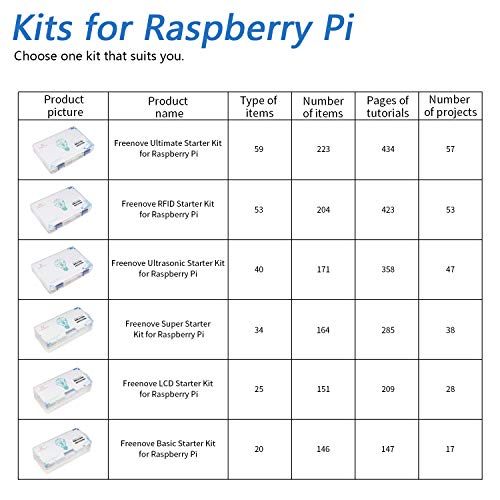 Kits for Raspberry Pi

Choose one kit that suits you.

| Product picture | Product name | Type of items | Number of items | Pages of tutorials | Number of projects |
|---|---|---|---|---|---|
| | Freenove Ultimate Starter Kit for Raspberry Pi | 59 | 223 | 434 | 57 |
| | Freenove RFID Starter Kit for Raspberry Pi | 53 | 204 | 423 | 53 |
| | Freenove Ultrasonic Starter Kit for Raspberry Pi | 40 | 171 | 358 | 47 |
| | Freenove Super Starter Kit for Raspberry Pi | 34 | 164 | 285 | 38 |
| | Freenove LCD Starter Kit for Raspberry Pi | 25 | 151 | 209 | 28 |
| | Freenove Basic Starter Kit for Raspberry Pi | 20 | 146 | 147 | 17 |