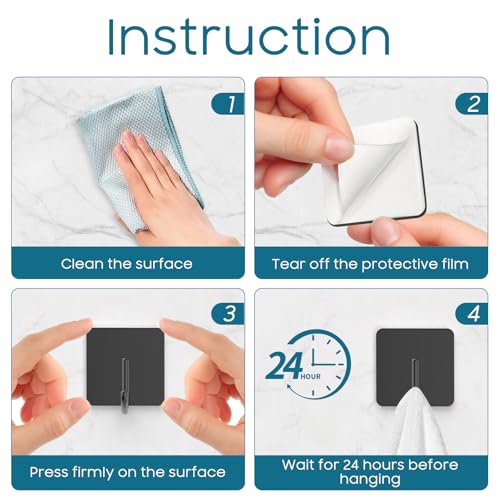 Instruction

1

Clean the surface

2

Tear off the protective film

3

Press firmly on the surface

4

24 HOUR

Wait for 24 hours before hanging