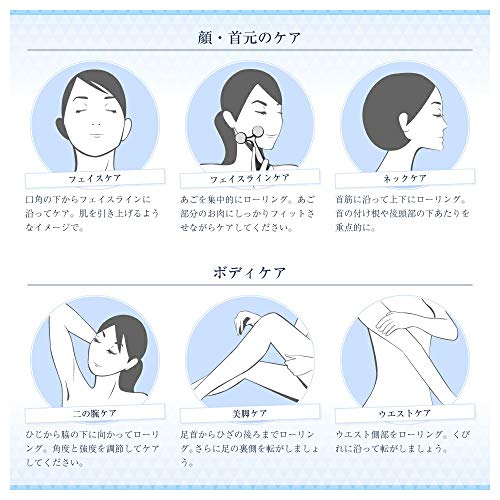 顔・首元のケア

フェイスケア

口角の下からフェイスラインに沿ってケア。肌を引き上げるようなイメージで。

フェイスラインケア

あごを集中的にローリング。あご部分のお肉にしっかりフィットさせながらケアしてください。

ネックケア

首筋に沿って上下にローリング。首の付け根や後頭部の下あたりを重点的に。

ボディケア

二の腕ケア

ひじから脇の下に向かってローリング。角度と強度を調節してケアしてください。

美脚ケア

足首からひざの後ろまでローリング。さらに足の裏側を転がしましょう。

ウエストケア

ウエスト側部をローリング。くびれに沿って転がしましょう。