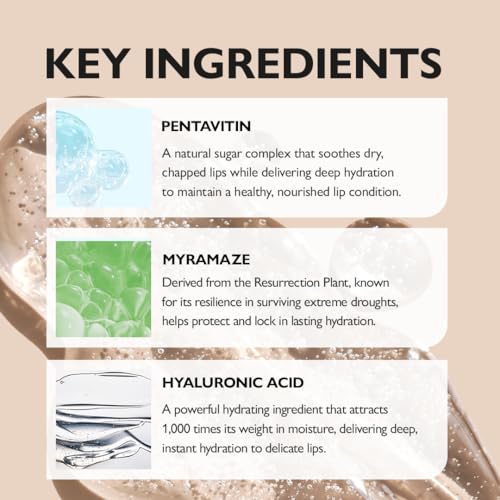 KEY INGREDIENTS

PENTAVITIN

A natural sugar complex that soothes dry, chapped lips while delivering deep hydration to maintain a healthy, nourished lip condition.

MYRAMAZE

Derived from the Resurrection Plant, known for its resilience in surviving extreme droughts, helps protect and lock in lasting hydration.

HYALURONIC ACID

A powerful hydrating ingredient that attracts 1,000 times its weight in moisture, delivering deep, instant hydration to delicate lips.