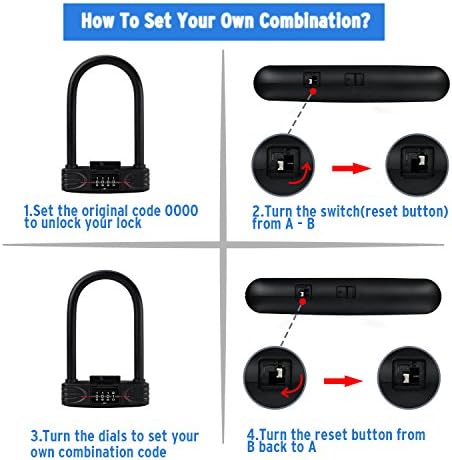 How To Set Your Own Combination?

1.Set the original code 0000 to unlock your lock

2.Turn the switch(reset button) from A - B

3.Turn the dials to set your own combination code

4.Turn the reset button from B back to A