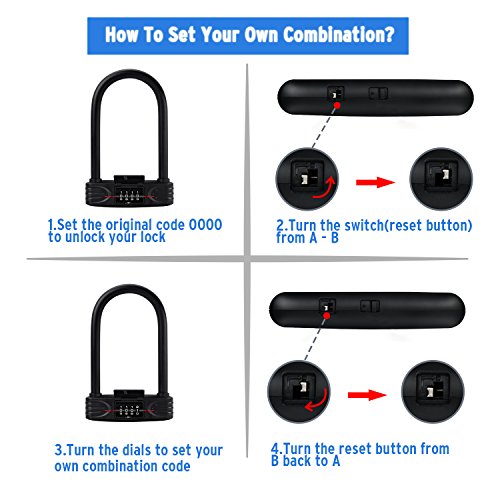 How To Set Your Own Combination?

1.Set the original code 0000 to unlock your lock

2.Turn the switch(reset button) from A - B

3.Turn the dials to set your own combination code

4.Turn the reset button from B back to A