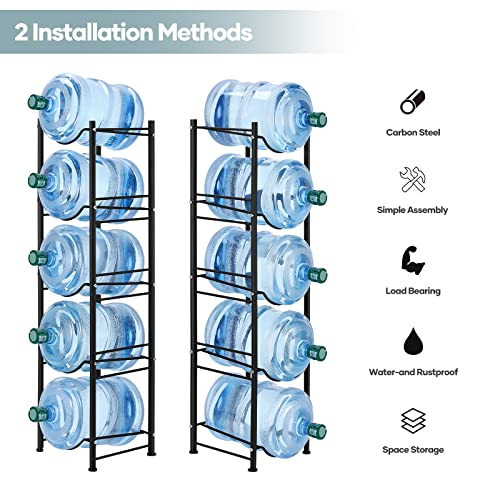 2 Installation Methods

Carbon Steel

Simple Assembly

Load Bearing

Water-and Rustproof

Space Storage