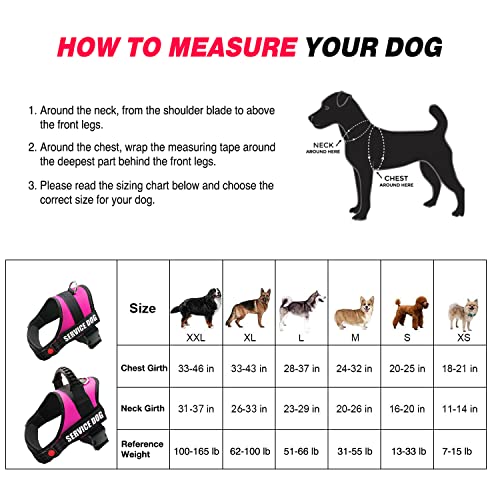 HOW TO MEASURE YOUR DOG

1. Around the neck, from the shoulder blade to above the front legs.

2. Around the chest, wrap the measuring tape around the deepest part behind the front legs.

3. Please read the sizing chart below and choose the correct size for your dog.

NECK AROUND HERE

CHEST AROUND HERE

SERVICE DOG

SERVICE DOG

| Size | XXL | XL | L | M | S | XS |
|---|---|---|---|---|---|---|
| Chest Girth | 33-46 in | 33-43 in | 28-37 in | 24-32 in | 20-25 in | 18-21 in |
| Neck Girth | 31-37 in | 26-33 in | 23-29 in | 20-26 in | 16-20 in | 11-14 in |
| Reference Weight | 100-165 lb | 62-100 lb | 51-66 lb | 31-55 lb | 13-33 lb | 7-15 lb |