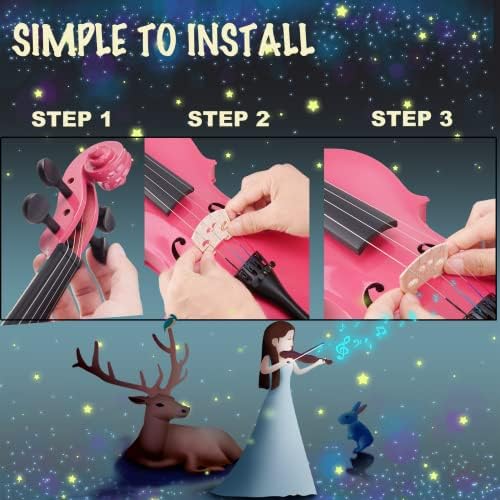 SIMPLE TO INSTALL

STEP 1

STEP 2

STEP 3