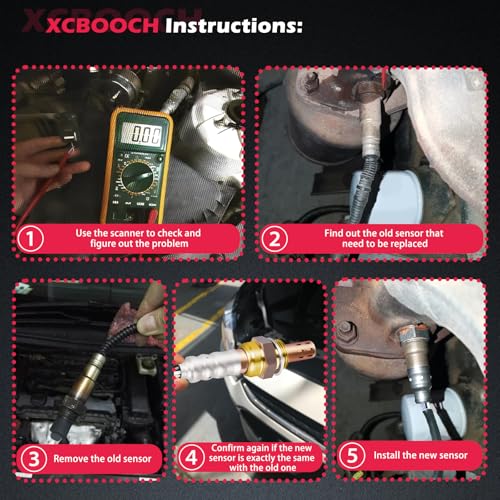 XCBOOCH Instructions:

0.00

1 Use the scanner to check and figure out the problem

2 Find out the old sensor that need to be replaced

3 Remove the old sensor

4 Confirm again if the new sensor is exactly the same with the old one

5 Install the new sensor