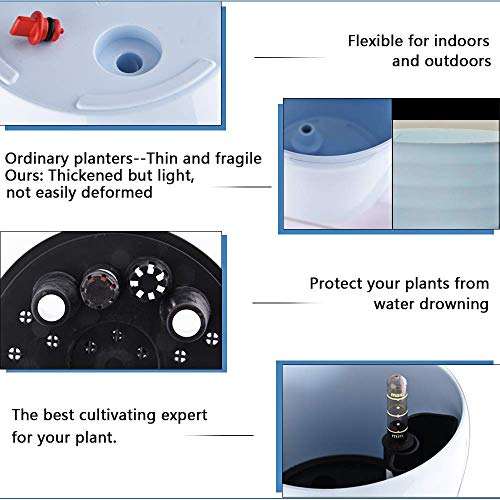 Flexible for indoors and outdoors

Ordinary planters--Thin and fragile
Ours: Thickened but light, not easily deformed

Protect your plants from water drowning

The best cultivating expert for your plant.

max
min