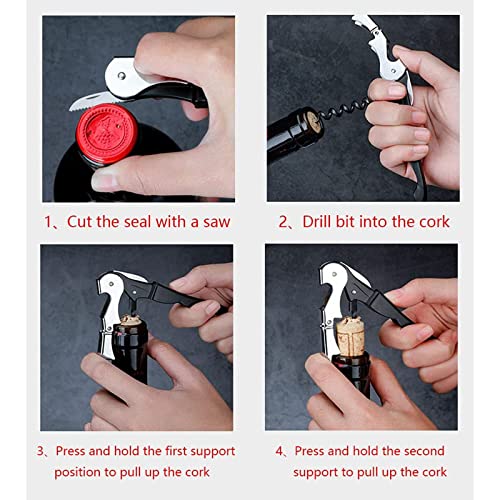 1、Cut the seal with a saw

2、Drill bit into the cork

3、Press and hold the first support position to pull up the cork

4、Press and hold the second support to pull up the cork