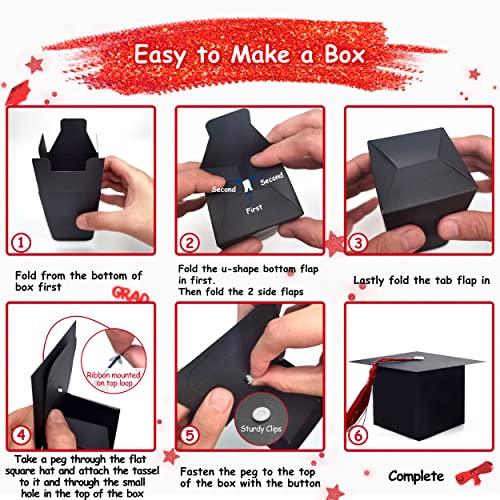 Easy to Make a Box

1

Fold from the bottom of box first

Second
Second
First

2

Fold the u-shape bottom flap in first.
Then fold the 2 side flaps

3

Lastly fold the tab flap in

GRAD

Ribbon mounted on top loop

4

Take a peg through the flat square hat and attach the tassel to it and through the small hole in the top of the box

Sturdy Clips

5

Fasten the peg to the top of the box with the button

6

Complete