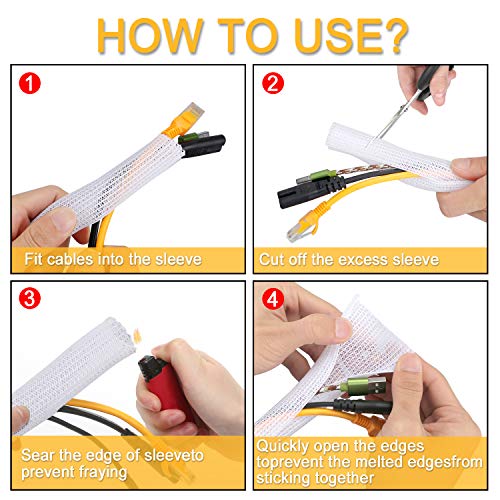 HOW TO USE?

1

Fit cables into the sleeve

2

Cut off the excess sleeve

3

Sear the edge of sleeveto prevent fraying

4

Quickly open the edges toprevent the melted edgesfrom sticking together