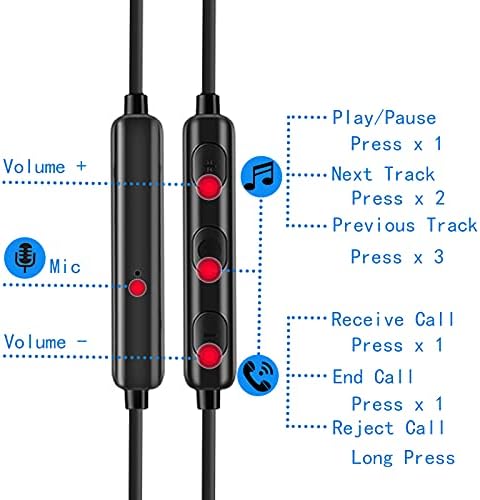 Volume +

Mic

Volume -

Play/Pause
Press x 1
Next Track
Press x 2
Previous Track
Press x 3

Receive Call
Press x 1
End Call
Press x 1
Reject Call
Long Press