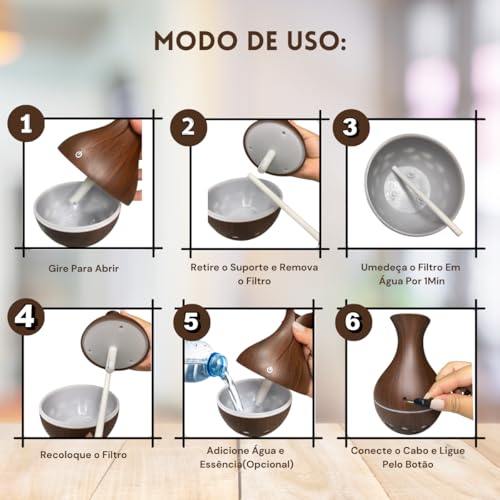 MODO DE USO:

1

Gire Para Abrir

2

Retire o Suporte e Remova o Filtro

3

Umedeça o Filtro Em Água Por 1Min

4

Recoloque o Filtro

5

Adicione Água e Essência(Opcional)

6

Conecte o Cabo e Ligue Pelo Botão