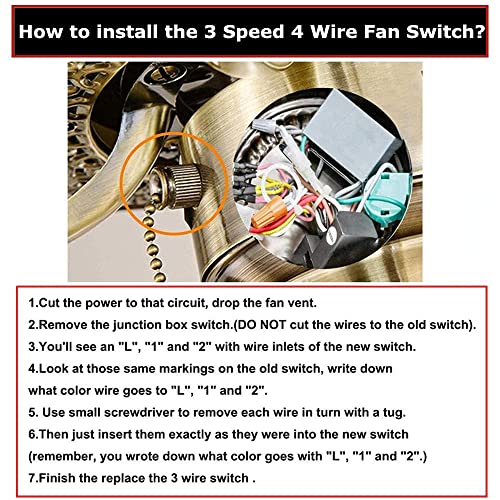 How to install the 3 Speed 4 Wire Fan Switch?

1.Cut the power to that circuit, drop the fan vent.

2.Remove the junction box switch.(DO NOT cut the wires to the old switch).

3.You'll see an "L", "1" and "2" with wire inlets of the new switch.

4.Look at those same markings on the old switch, write down what color wire goes to "L", "1" and "2".

5. Use small screwdriver to remove each wire in turn with a tug.

6.Then just insert them exactly as they were into the new switch (remember, you wrote down what color goes with "L", "1" and "2".)

7.Finish the replace the 3 wire switch .