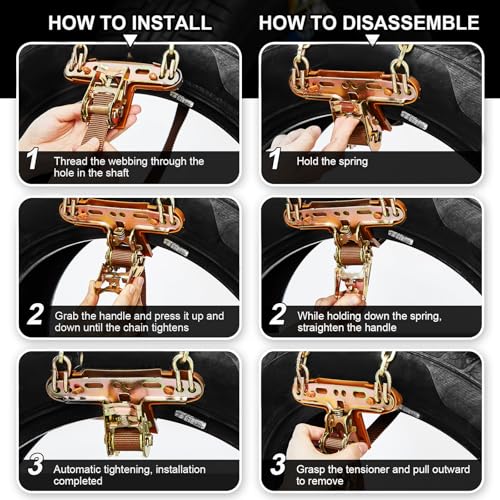 HOW TO INSTALL

1 Thread the webbing through the hole in the shaft

2 Grab the handle and press it up and down until the chain tightens

3 Automatic tightening, installation completed

HOW TO DISASSEMBLE

1 Hold the spring

2 While holding down the spring, straighten the handle

3 Grasp the tensioner and pull outward to remove