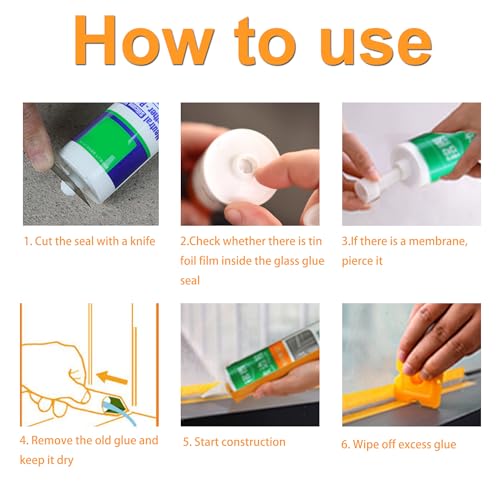 How to use

1. Cut the seal with a knife

2.Check whether there is tin foil film inside the glass glue seal

3.If there is a membrane, pierce it

4. Remove the old glue and keep it dry

5. Start construction

6. Wipe off excess glue