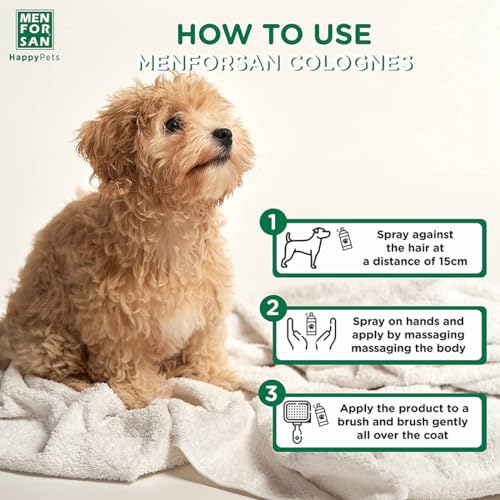 MEN FOR SAN
HappyPets

HOW TO USE
MENFORSAN COLOGNES

1
Spray against the hair at a distance of 15cm

2
Spray on hands and apply by massaging massaging the body

3
Apply the product to a brush and brush gently all over the coat