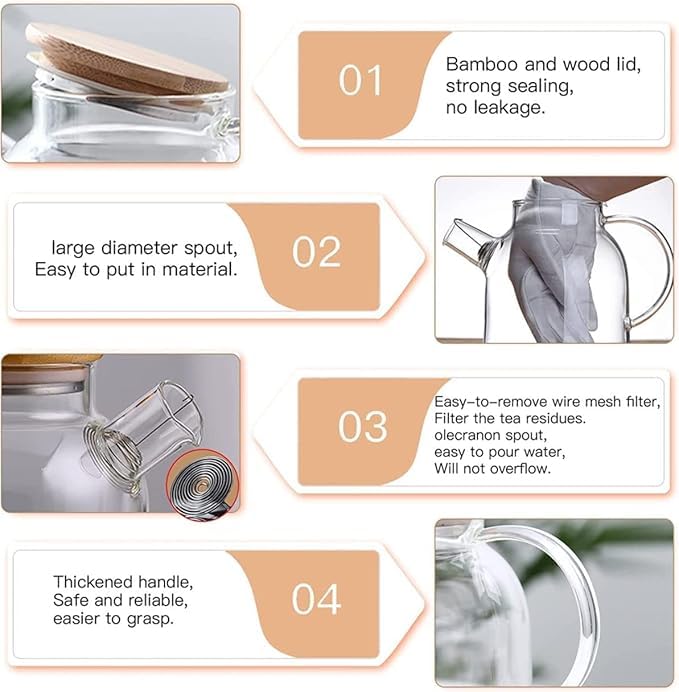 01

Bamboo and wood lid, strong sealing, no leakage.

large diameter spout, Easy to put in material.

02

03

Easy-to-remove wire mesh filter, Filter the tea residues. olecranon spout, easy to pour water, Will not overflow.

Thickened handle, Safe and reliable, easier to grasp.

04