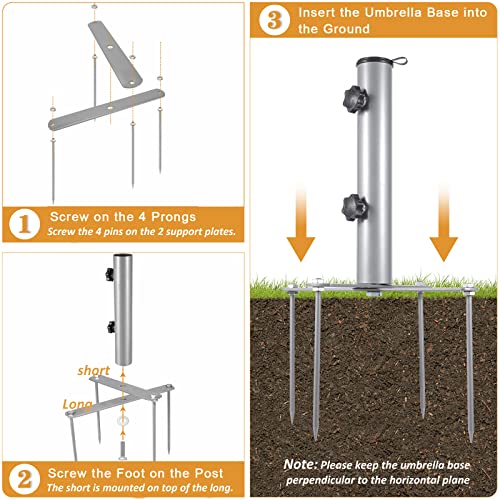 1 Screw on the 4 Prongs
Screw the 4 pins on the 2 support plates.

short
Long

2 Screw the Foot on the Post
The short is mounted on top of the long.

3 Insert the Umbrella Base into the Ground

Note: Please keep the umbrella base perpendicular to the horizontal plane