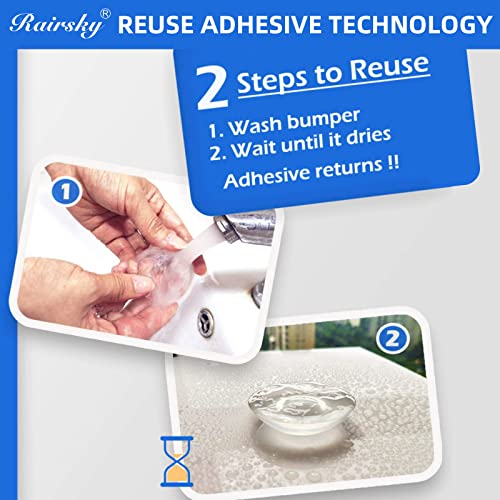 Rairsky® REUSE ADHESIVE TECHNOLOGY

2 Steps to Reuse

1. Wash bumper
2. Wait until it dries
Adhesive returns !!

1

2