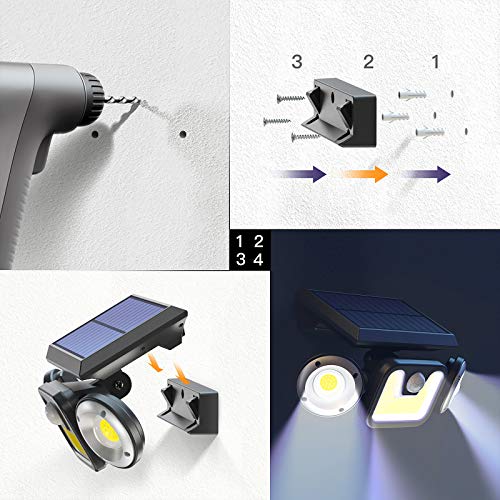 3 2 1

1 2
3 4