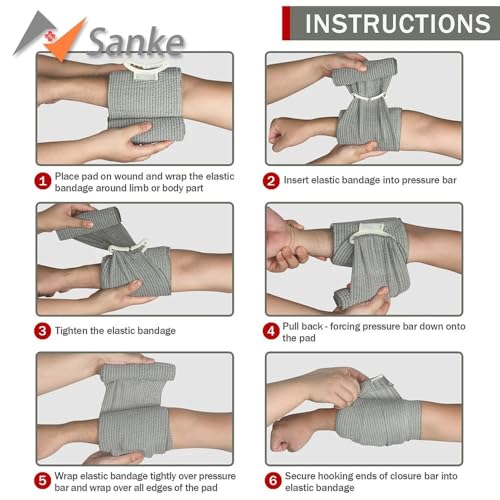 Sanke

INSTRUCTIONS

1 Place pad on wound and wrap the elastic bandage around limb or body part

2 Insert elastic bandage into pressure bar

3 Tighten the elastic bandage

4 Pull back - forcing pressure bar down onto the pad

5 Wrap elastic bandage tightly over pressure bar and wrap over all edges of the pad

6 Secure hooking ends of closure bar into elastic bandage