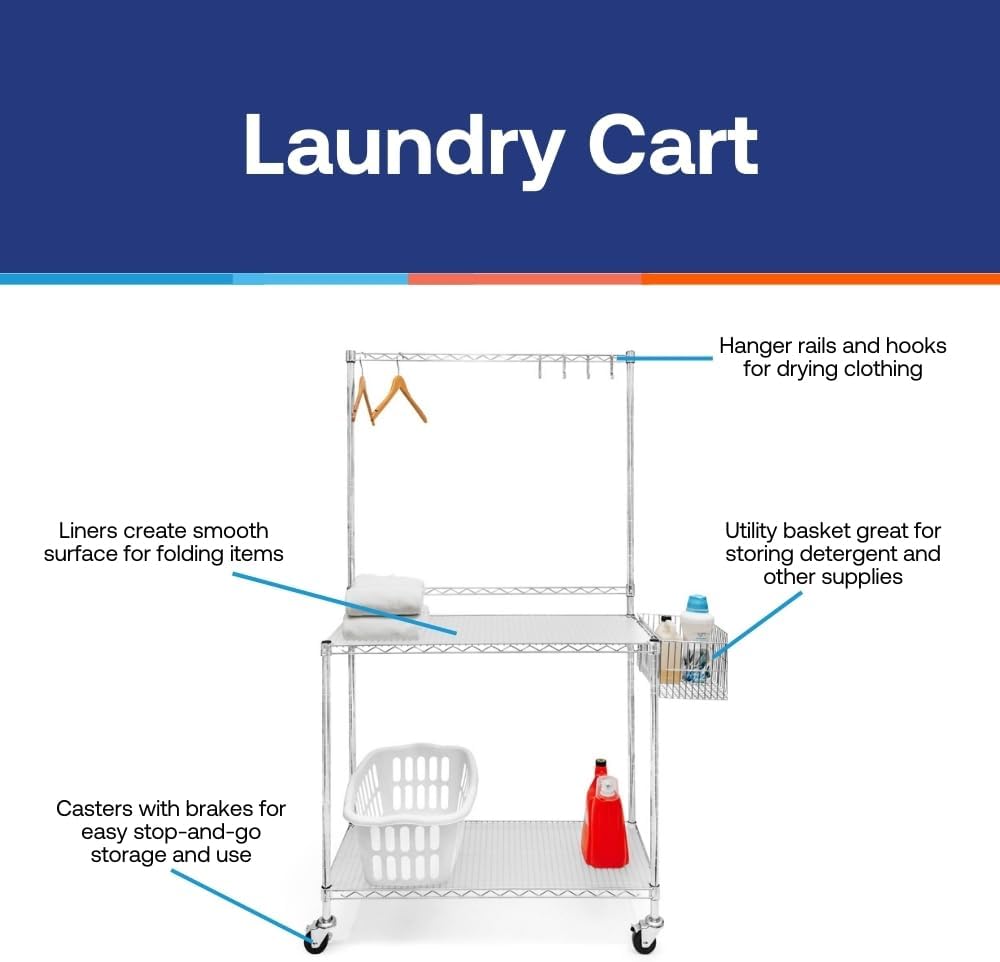 Laundry Cart

Hanger rails and hooks for drying clothing

Liners create smooth surface for folding items

Utility basket great for storing detergent and other supplies

Casters with brakes for easy stop-and-go storage and use