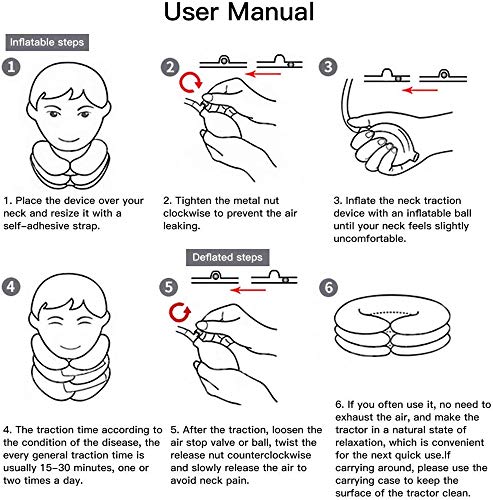 User Manual

Inflatable steps

1

2

3

1. Place the device over your neck and resize it with a self-adhesive strap.

2. Tighten the metal nut clockwise to prevent the air leaking.

3. Inflate the neck traction device with an inflatable ball until your neck feels slightly uncomfortable.

Deflated steps

4

5

6

4. The traction time according to the condition of the disease, the every general traction time is usually 15-30 minutes, one or two times a day.

5. After the traction, loosen the air stop valve or ball, twist the release nut counterclockwise and slowly release the air to avoid neck pain.

6. If you often use it, no need to exhaust the air, and make the tractor in a natural state of relaxation, which is convenient for the next quick use.If carrying around, please use the carrying case to keep the surface of the tractor clean.