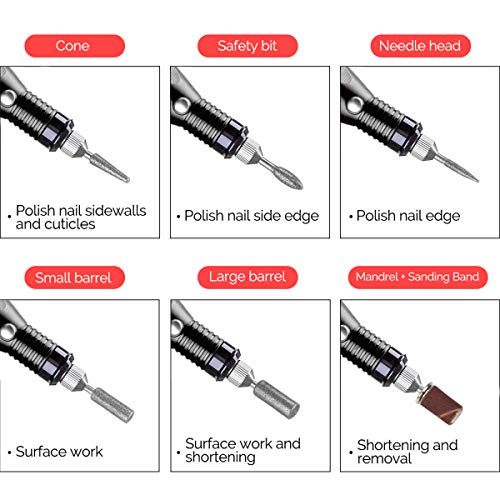 Cone

• Polish nail sidewalls and cuticles

Safety bit

• Polish nail side edge

Needle head

• Polish nail edge

Small barrel

• Surface work

Large barrel

• Surface work and shortening

Mandrel • Sanding Band

• Shortening and removal