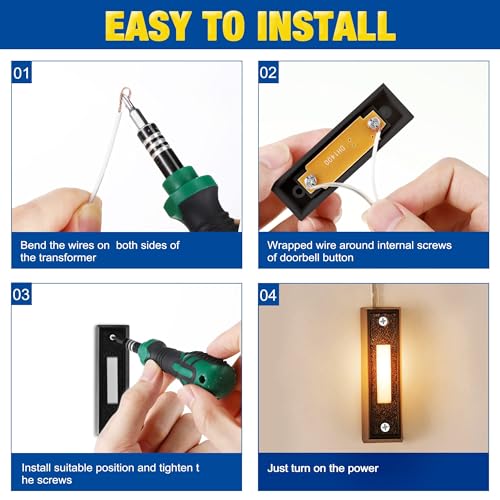 EASY TO INSTALL

01

Bend the wires on both sides of the transformer

02

DH1400

Wrapped wire around internal screws of doorbell button

03

Install suitable position and tighten t he screws

04

Just turn on the power