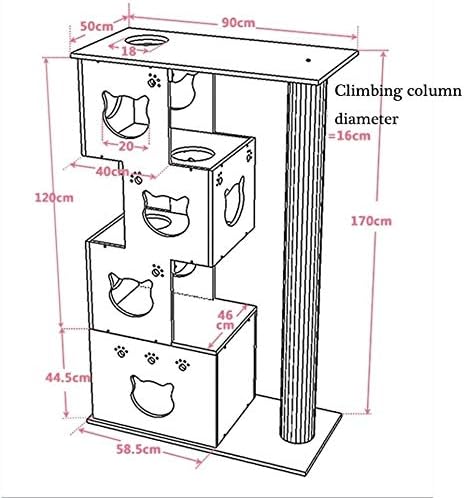 50cm
90cm
18
Climbing column
diameter
=16cm
20
40cm
120cm
170cm
46
cm
44.5cm
58.5cm