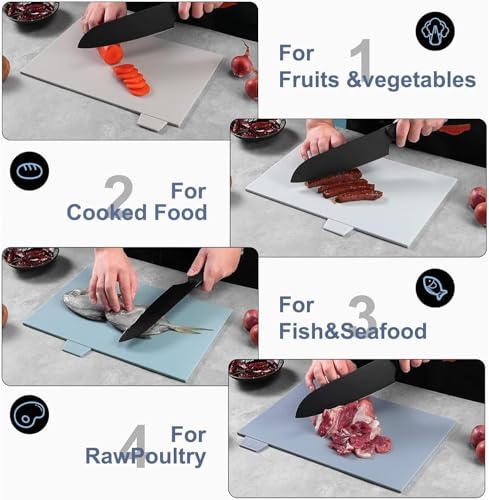 1
For
Fruits &vegetables

2
For
Cooked Food

3
For
Fish&Seafood

4
For
RawPoultry