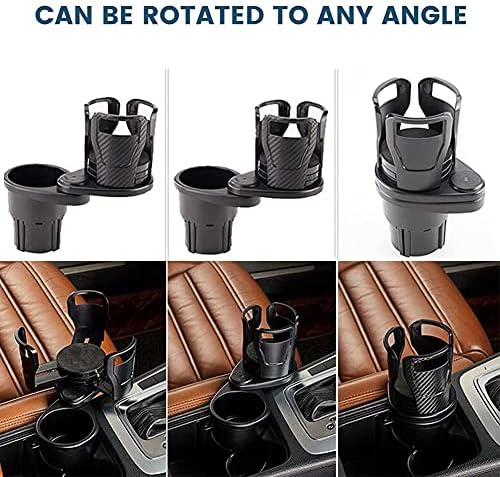 CAN BE ROTATED TO ANY ANGLE