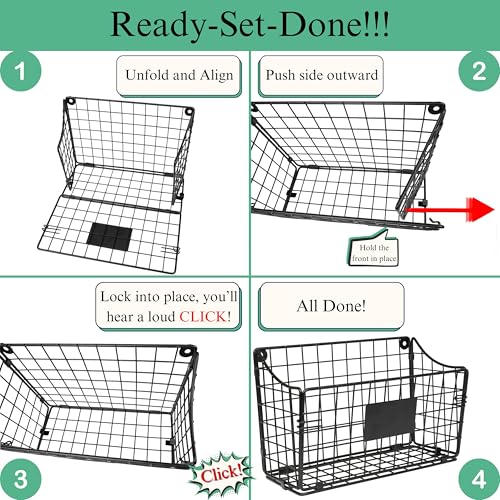 Ready-Set-Done!!!

1

Unfold and Align

Push side outward

2

Hold the front in place

Lock into place, you'll hear a loud CLICK!

All Done!

3

Click!

4