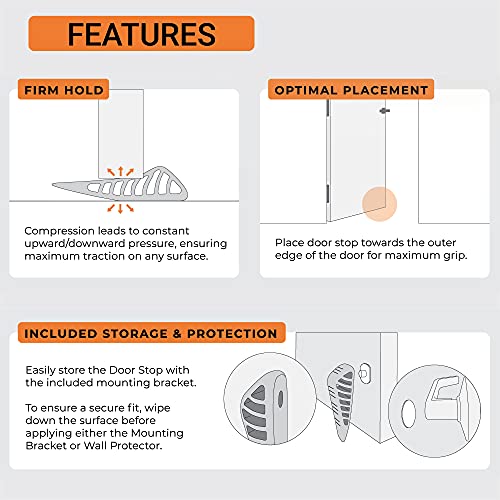 FEATURES

FIRM HOLD

Compression leads to constant upward/downward pressure, ensuring maximum traction on any surface.

OPTIMAL PLACEMENT

Place door stop towards the outer edge of the door for maximum grip.

INCLUDED STORAGE & PROTECTION

Easily store the Door Stop with the included mounting bracket.

To ensure a secure fit, wipe down the surface before applying either the Mounting Bracket or Wall Protector.