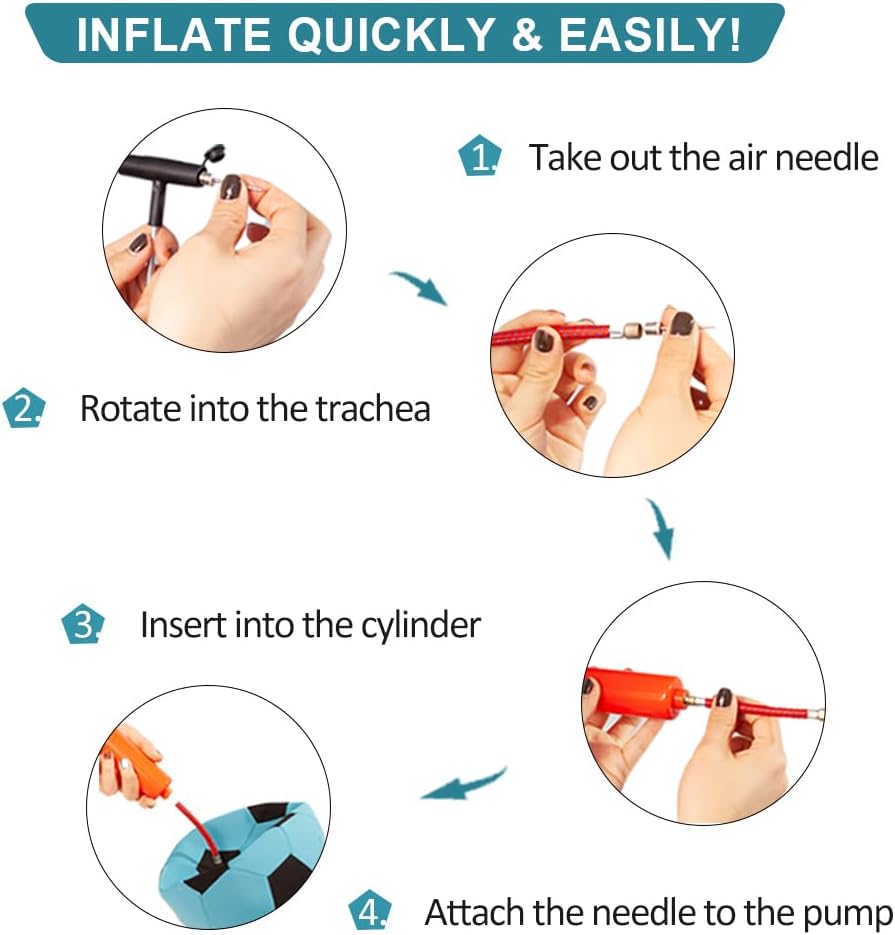 INFLATE QUICKLY & EASILY!

1. Take out the air needle

2. Rotate into the trachea

3. Insert into the cylinder

4. Attach the needle to the pump