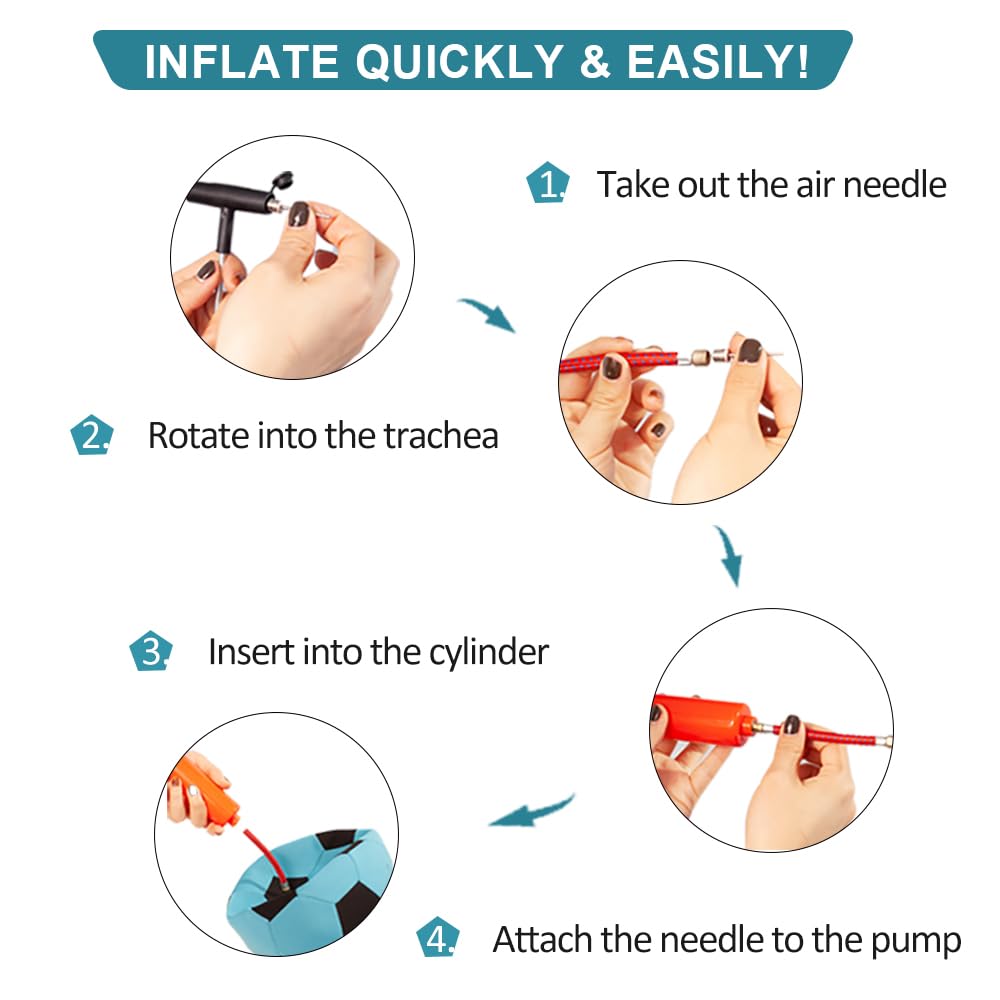 INFLATE QUICKLY & EASILY!

1. Take out the air needle

2. Rotate into the trachea

3. Insert into the cylinder

4. Attach the needle to the pump