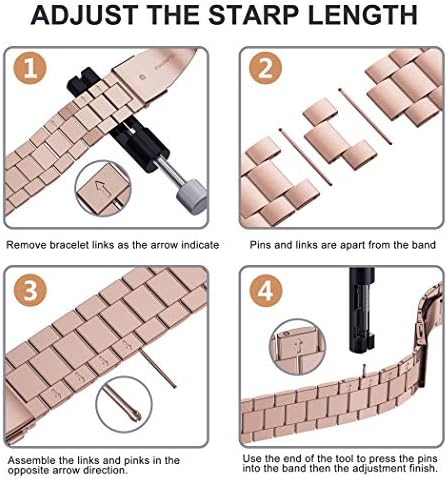 ADJUST THE STARP LENGTH

1

Remove bracelet links as the arrow indicate

2

Pins and links are apart from the band

3

Assemble the links and pinks in the opposite arrow direction.

4

Use the end of the tool to press the pins into the band then the adjustment finish.