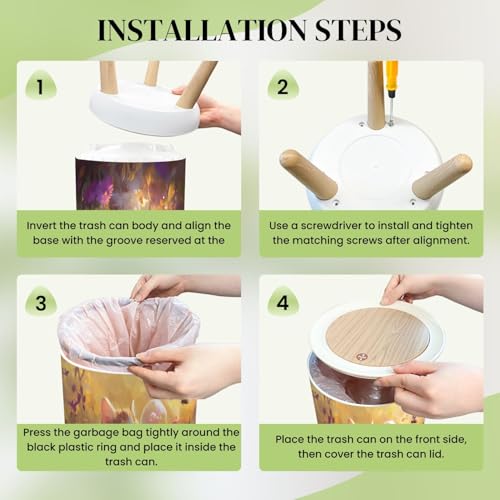 INSTALLATION STEPS

1

Invert the trash can body and align the base with the groove reserved at the

2

Use a screwdriver to install and tighten the matching screws after alignment.

3

Press the garbage bag tightly around the black plastic ring and place it inside the trash can.

4

Place the trash can on the front side, then cover the trash can lid.