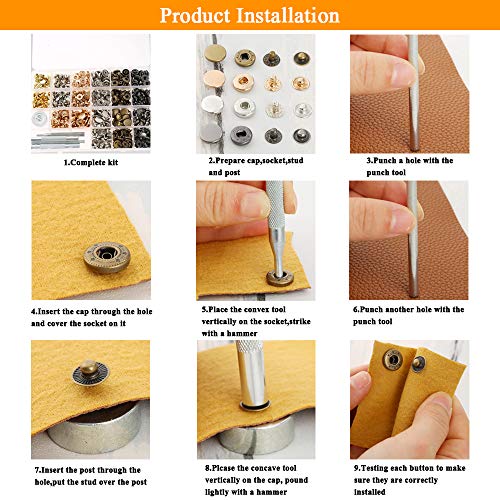 Product Installation

1.Complete kit

2.Prepare cap,socket,stud and post

3.Punch a hole with the punch tool

4.Insert the cap through the hole and cover the socket on it

5.Place the convex tool vertically on the socket,strike with a hammer

6.Punch another hole with the punch tool

7.Insert the post through the hole,put the stud over the post

8.Plcase the concave tool vertically on the cap, pound lightly with a hammer

9.Testing each button to make sure they are correctly installed