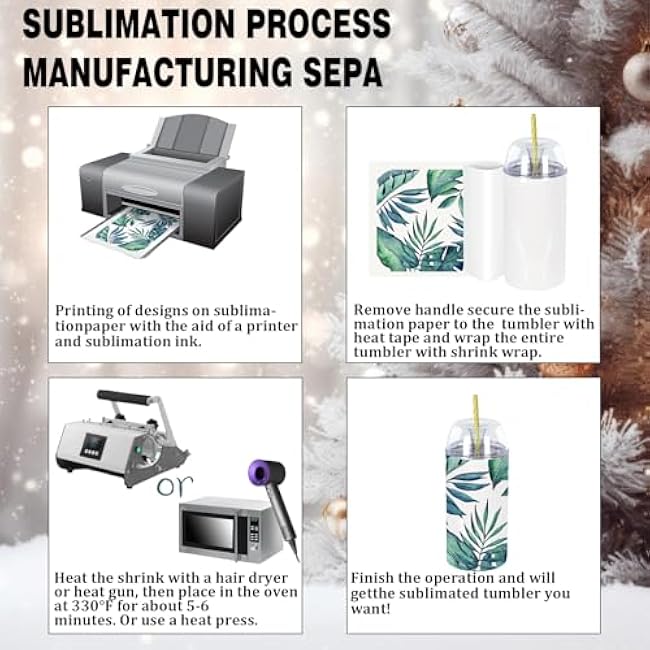 SUBLIMATION PROCESS MANUFACTURING SEPA

Printing of designs on sublimationpaper with the aid of a printer and sublimation ink.

Remove handle secure the sublimation paper to the tumbler with heat tape and wrap the entire tumbler with shrink wrap.

or

Heat the shrink with a hair dryer or heat gun, then place in the oven at 330°F for about 5-6 minutes. Or use a heat press.

Finish the operation and will getthe sublimated tumbler you want!